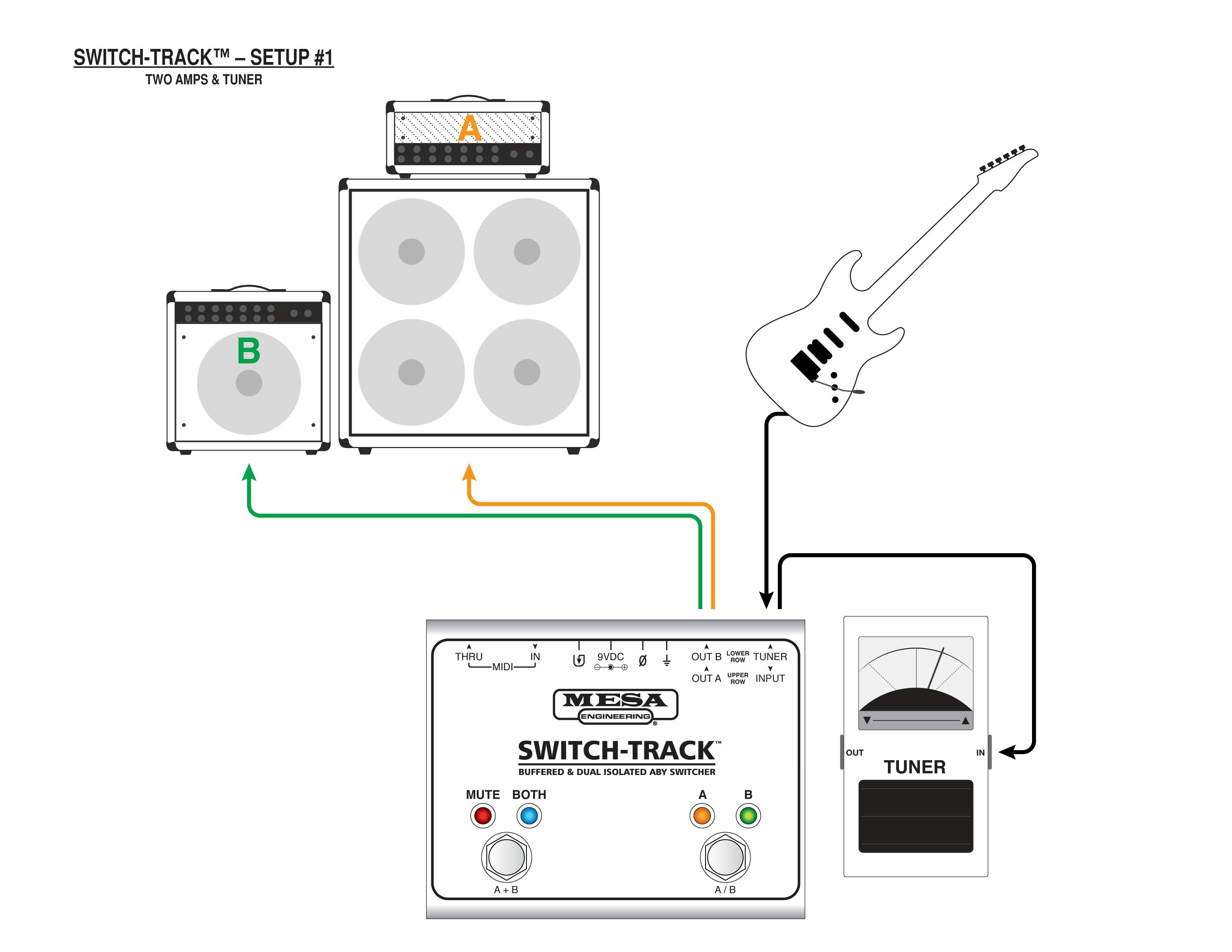 SWITCH-TRACK™ – SETUP #1
TWO AMPS & TUNER

A

B

THRU MIDI IN 9VDC Ø OUT B LOWER ROW TUNER
OUT A UPPER ROW INPUT

MESA ENGINEERING®

SWITCH-TRACK™
BUFFERED & DUAL ISOLATED ABY SWITCHER

MUTE BOTH A B

A + B A / B

OUT IN
TUNER