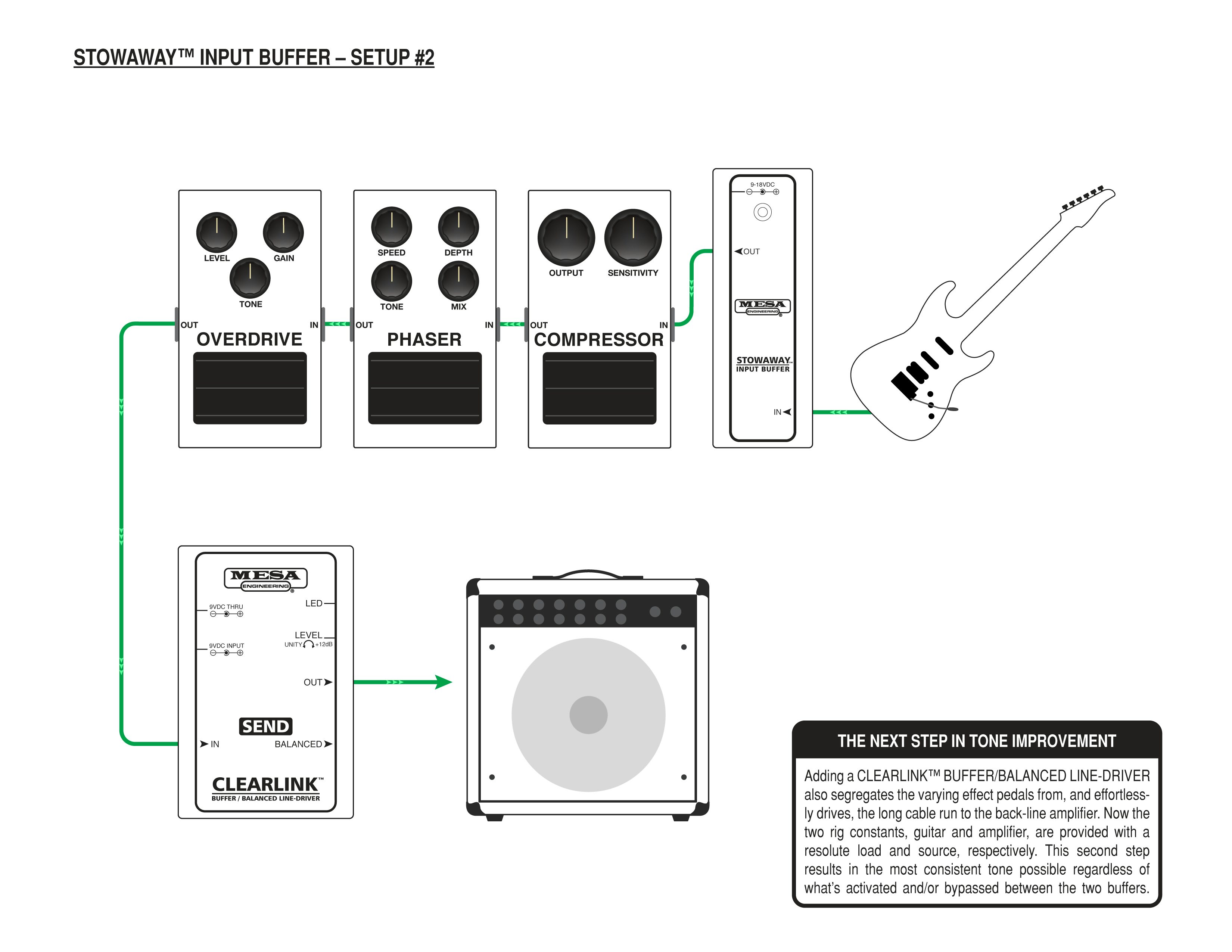 STOWAWAY™ INPUT BUFFER – SETUP #2

LEVEL
GAIN
TONE
OUT
IN
OVERDRIVE

SPEED
DEPTH
TONE
MIX
OUT
IN
PHASER

OUTPUT
SENSITIVITY
OUT
IN
COMPRESSOR

9-18VDC
OUT
MESA ENGINEERING
STOWAWAY
INPUT BUFFER
IN

MESA ENGINEERING
9VDC THRU
LED
9VDC INPUT
LEVEL
UNITY +12dB
OUT
SEND
IN
BALANCED
CLEARLINK™
BUFFER / BALANCED LINE-DRIVER

THE NEXT STEP IN TONE IMPROVEMENT

Adding a CLEARLINK™ BUFFER/BALANCED LINE-DRIVER also segregates the varying effect pedals from, and effortlessly drives, the long cable run to the back-line amplifier. Now the two rig constants, guitar and amplifier, are provided with a resolute load and source, respectively. This second step results in the most consistent tone possible regardless of what's activated and/or bypassed between the two buffers.